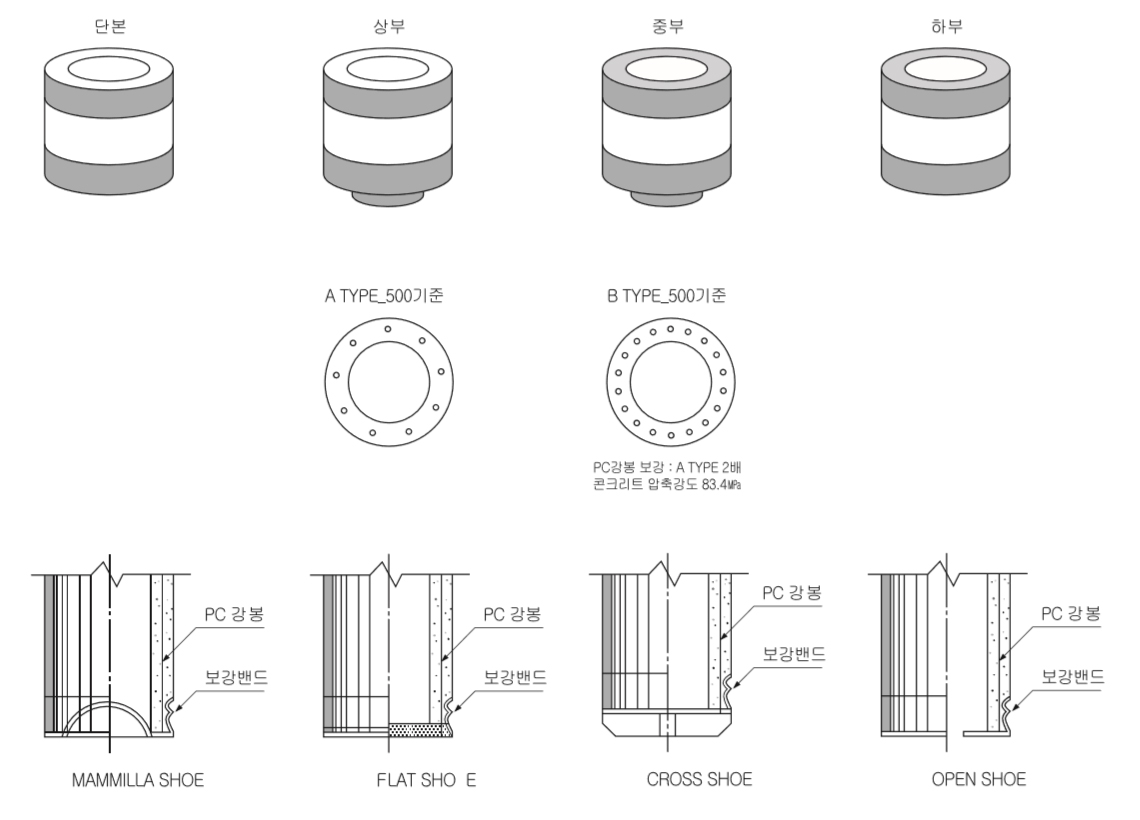 단본 상부 중부 하부

A TYPE_500기준

B TYPE_500기준

PC강봉 보강 : A TYPE 2배
콘크리트 압축강도 83.4㎫

PC 강봉
보강밴드
MAMMILLA SHOE

PC 강봉
보강밴드
FLAT SHO E

PC 강봉
보강밴드
CROSS SHOE

PC 강봉
보강밴드
OPEN SHOE